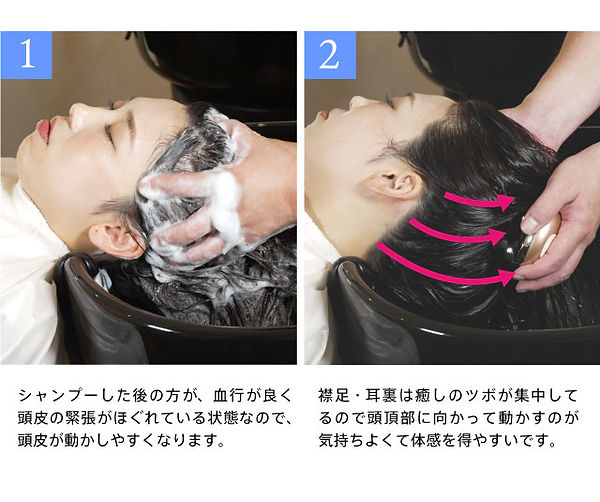 1

シャンプーした後の方が、血行が良く頭皮の緊張がほぐれている状態なので、頭皮が動かしやすくなります。

2

襟足・耳裏は癒しのツボが集中してるので頭頂部に向かって動かすのが気持ちよくて体感を得やすいです。